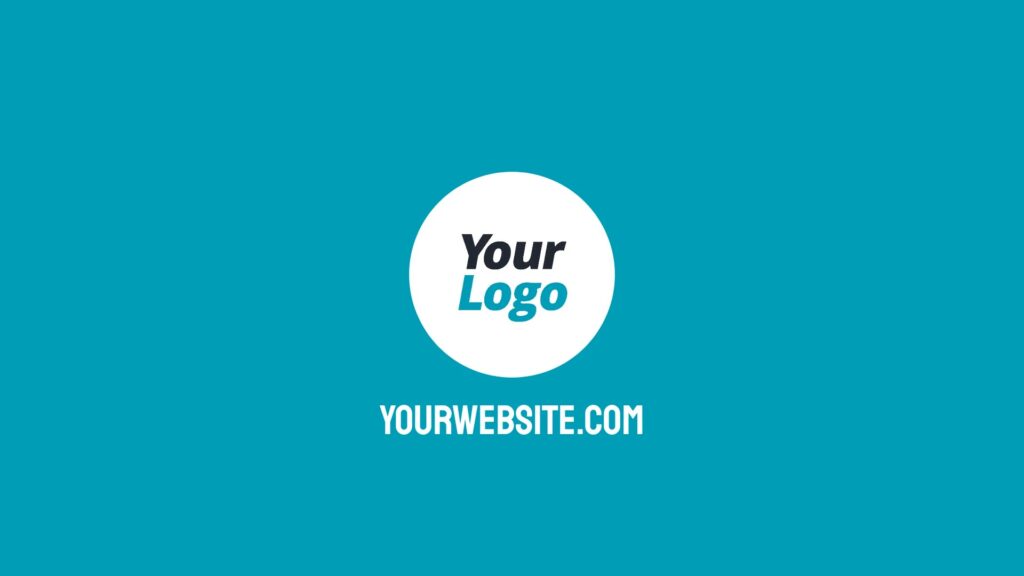 Your
Logo

YOURWEBSITE.COM