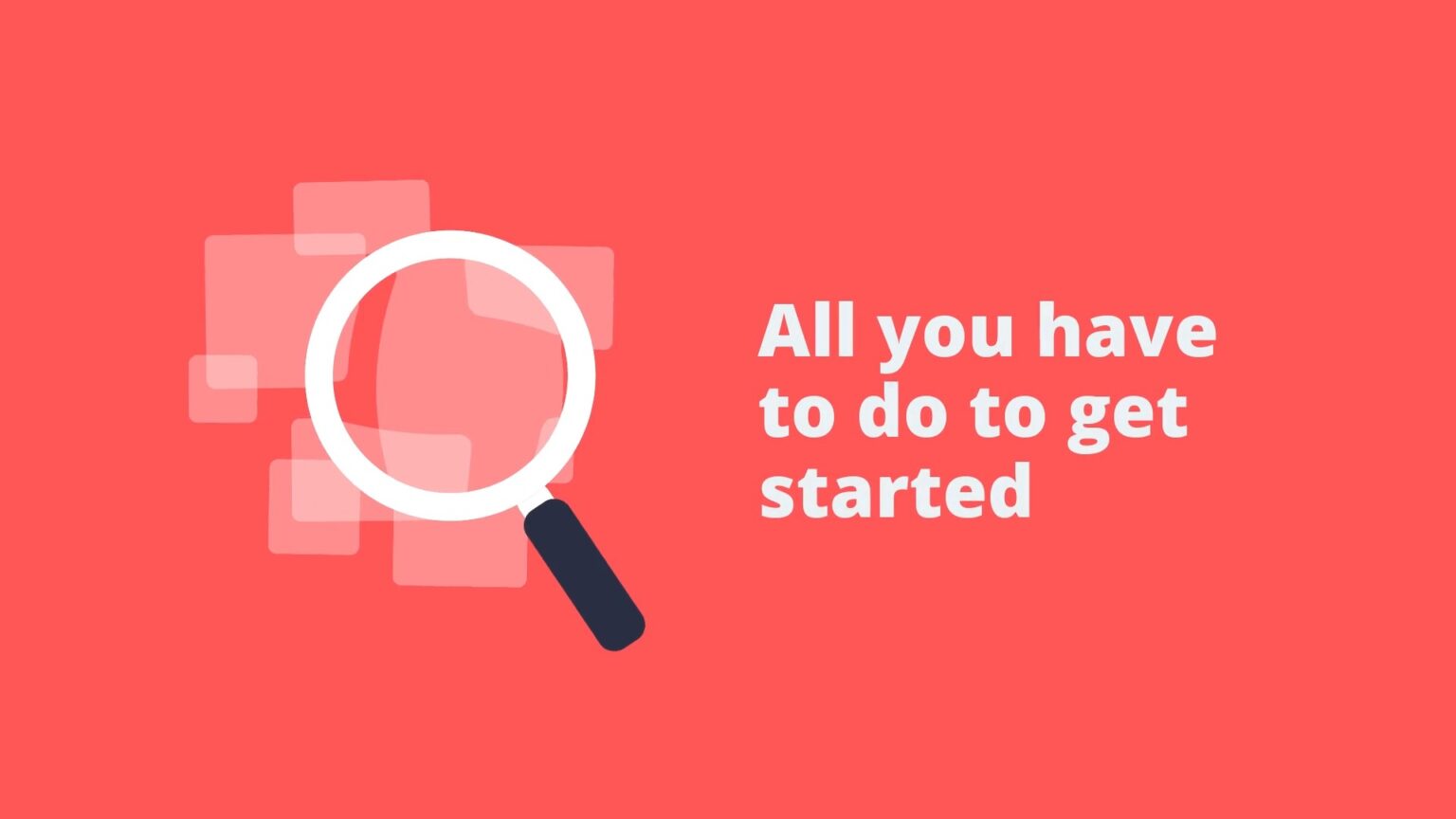 All you have to do to get started