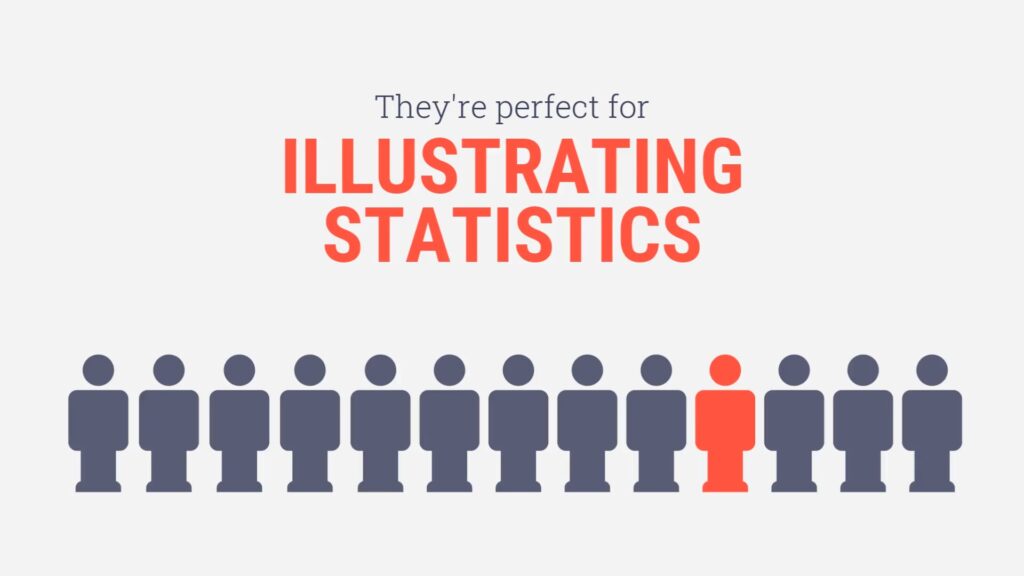 They're perfect for

ILLUSTRATING STATISTICS